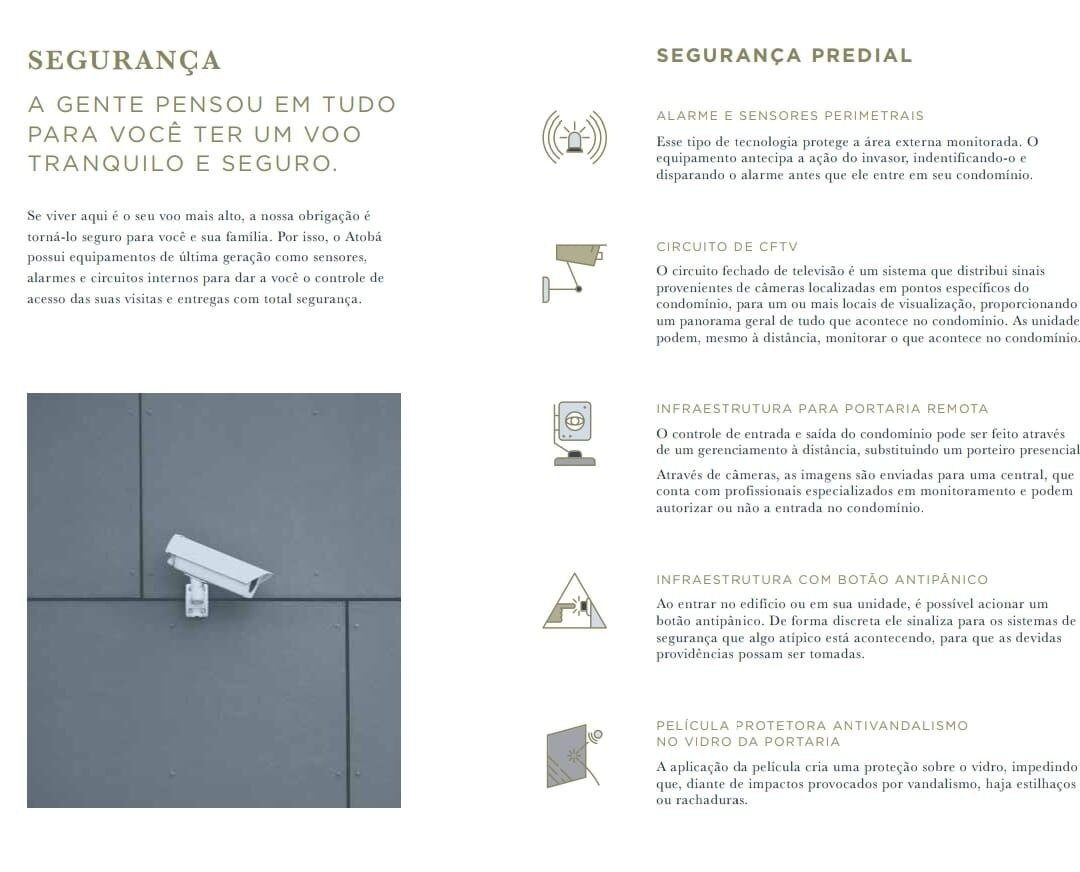 SEGURANÇA

A GENTE PENSOU EM TUDO PARA VOCÊ TER UM VOO TRANQUILO E SEGURO.

Se viver aqui é o seu voo mais alto, a nossa obrigação é torná-lo seguro para você e sua família. Por isso, o Atobá possui equipamentos de última geração como sensores, alarmes e circuitos internos para dar a você o controle de acesso das suas visitas e entregas com total segurança.

SEGURANÇA PREDIAL

ALARME E SENSORES PERIMETRAIS

Esse tipo de tecnologia protege a área externa monitorada. O equipamento antecipa a ação do invasor, indentificando-o e disparando o alarme antes que ele entre em seu condomínio.

CIRCUITO DE CFTV

O circuito fechado de televisão é um sistema que distribui sinais provenientes de câmeras localizadas em pontos específicos do condomínio, para um ou mais locais de visualização, proporcionando um panorama geral de tudo que acontece no condomínio. As unidade podem, mesmo à distância, monitorar o que acontece no condomínio.

INFRAESTRUTURA PARA PORTARIA REMOTA

O controle de entrada e saída do condomínio pode ser feito através de um gerenciamento à distância, substituindo um porteiro presencial

Através de câmeras, as imagens são enviadas para uma central, que conta com profissionais especializados em monitoramento e podem autorizar ou não a entrada no condomínio.

INFRAESTRUTURA COM BOTÃO ANTIPÂNICO

Ao entrar no edifício ou em sua unidade, é possível acionar um botão antipânico. De forma discreta ele sinaliza para os sistemas de segurança que algo atípico está acontecendo, para que as devidas providências possam ser tomadas.

PELÍCULA PROTETORA ANTIVANDALISMO NO VIDRO DA PORTARIA

A aplicação da película cria uma proteção sobre o vidro, impedindo que, diante de impactos provocados por vandalismo, haja estilhaços ou rachaduras.